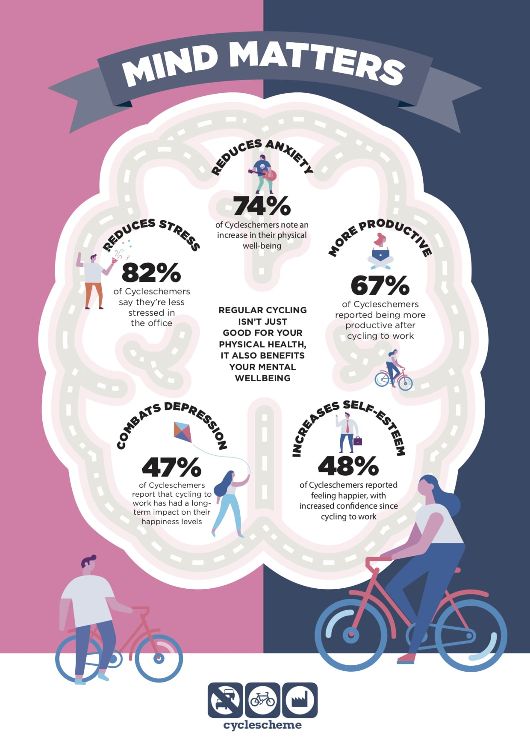 MIND MATTERS

REDUCES ANXIETY

74%

of Cycleschemers note an increase in their physical well-being

REDUCES STRESS

82%

of Cycleschemers say they're less stressed in the office

MORE PRODUCTIVE

67%

of Cycleschemers reported being more productive after cycling to work

REGULAR CYCLING ISN'T JUST GOOD FOR YOUR PHYSICAL HEALTH, IT ALSO BENEFITS YOUR MENTAL WELLBEING

COMBATS DEPRESSION

47%

of Cycleschemers report that cycling to work has had a long-term impact on their happiness levels

INCREASES SELF-ESTEEM

48%

of Cycleschemers reported feeling happier, with increased confidence since cycling to work

cyclescheme